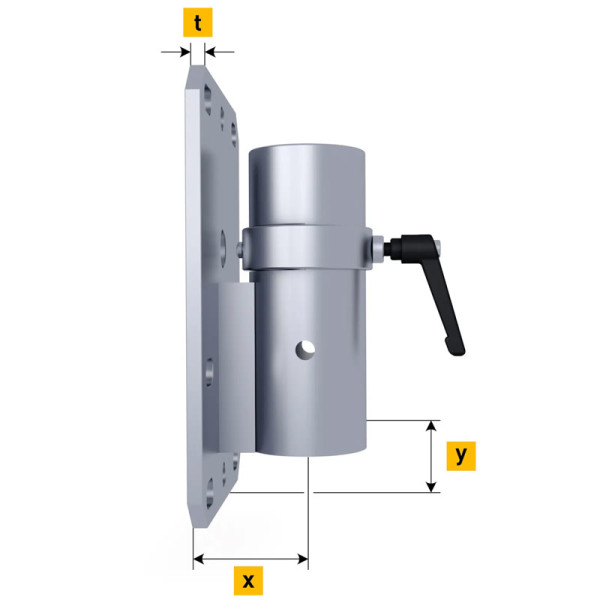 t

y

x