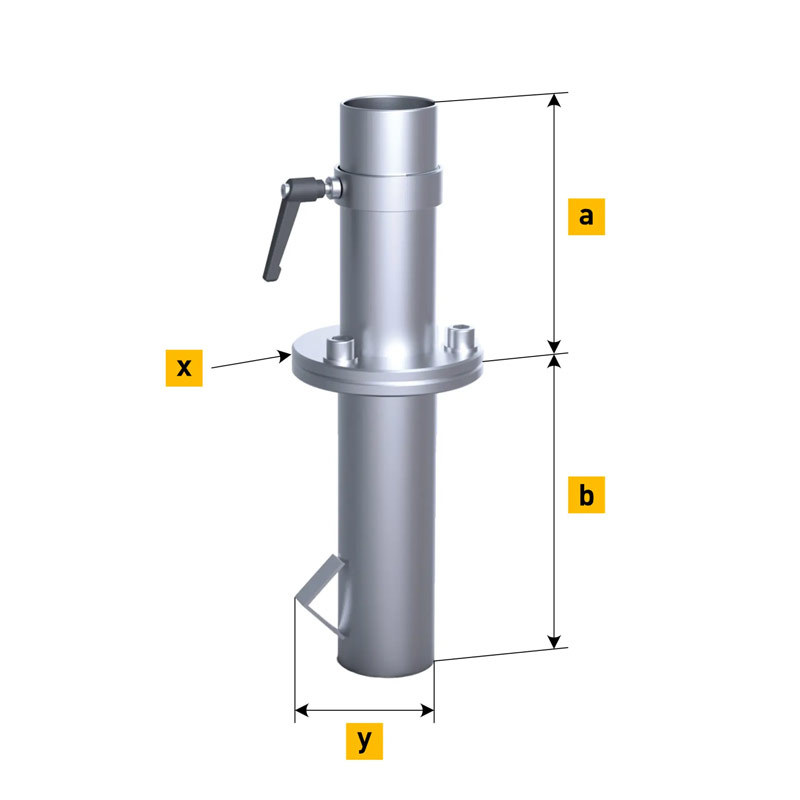 a
x
b
y