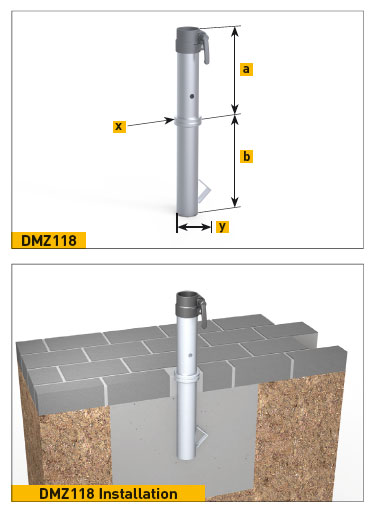 a

x

b

y

DMZ118

DMZ118 Installation