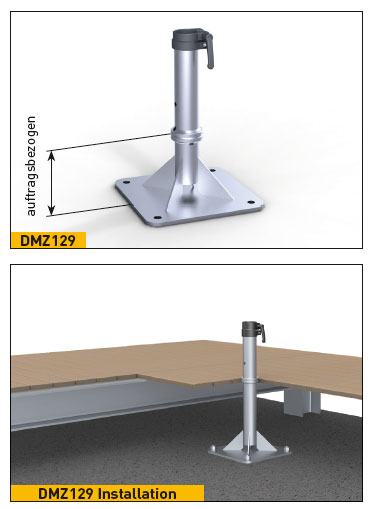 auftragsbezogen

DMZ129

DMZ129 Installation