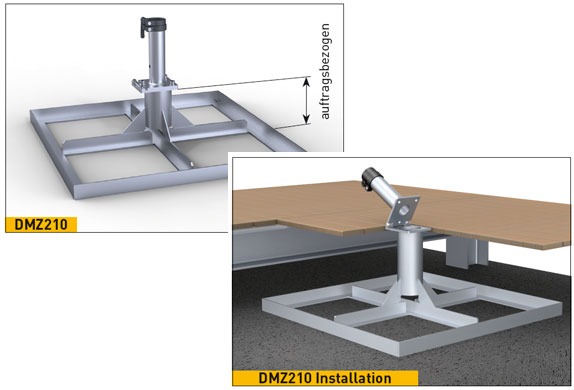 auftragsbezogen

DMZ210

DMZ210 Installation