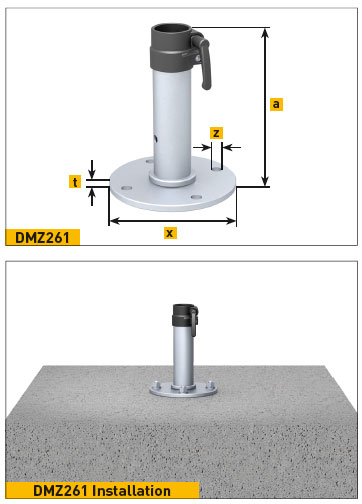 a

z

t

x

DMZ261

DMZ261 Installation